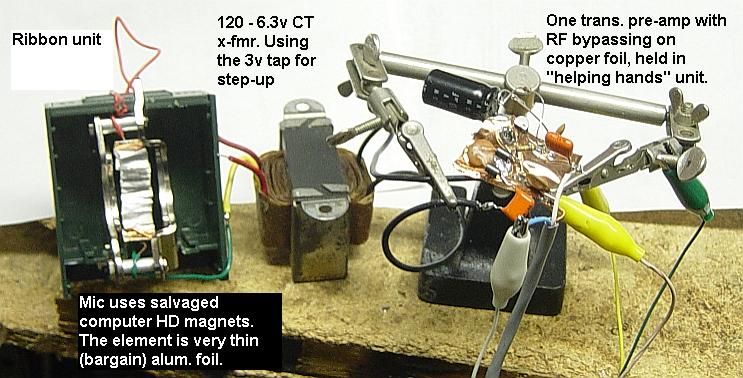 Ribbon unit

120 - 6.3v CT x-fmr. Using the 3v tap for step-up

One trans. pre-amp with RF bypassing on copper foil, held in "helping hands" unit.

Mic uses salvaged computer HD magnets. The element is very thin (bargain) alum. foil.